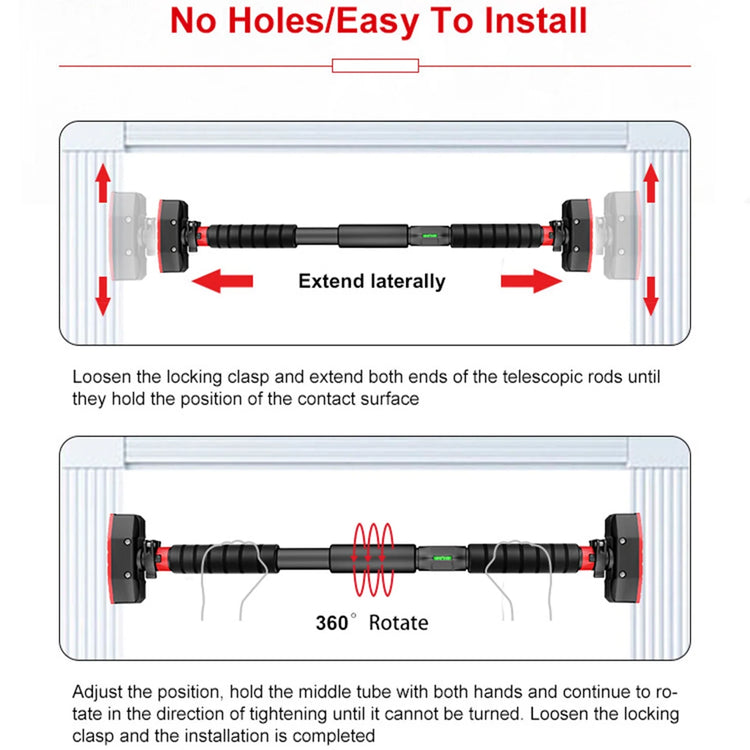 No Holes/Easy To Install

Extend laterally

Loosen the locking clasp and extend both ends of the telescopic rods until they hold the position of the contact surface

360° Rotate

Adjust the position, hold the middle tube with both hands and continue to rotate in the direction of tightening until it cannot be turned. Loosen the locking clasp and the installation is completed