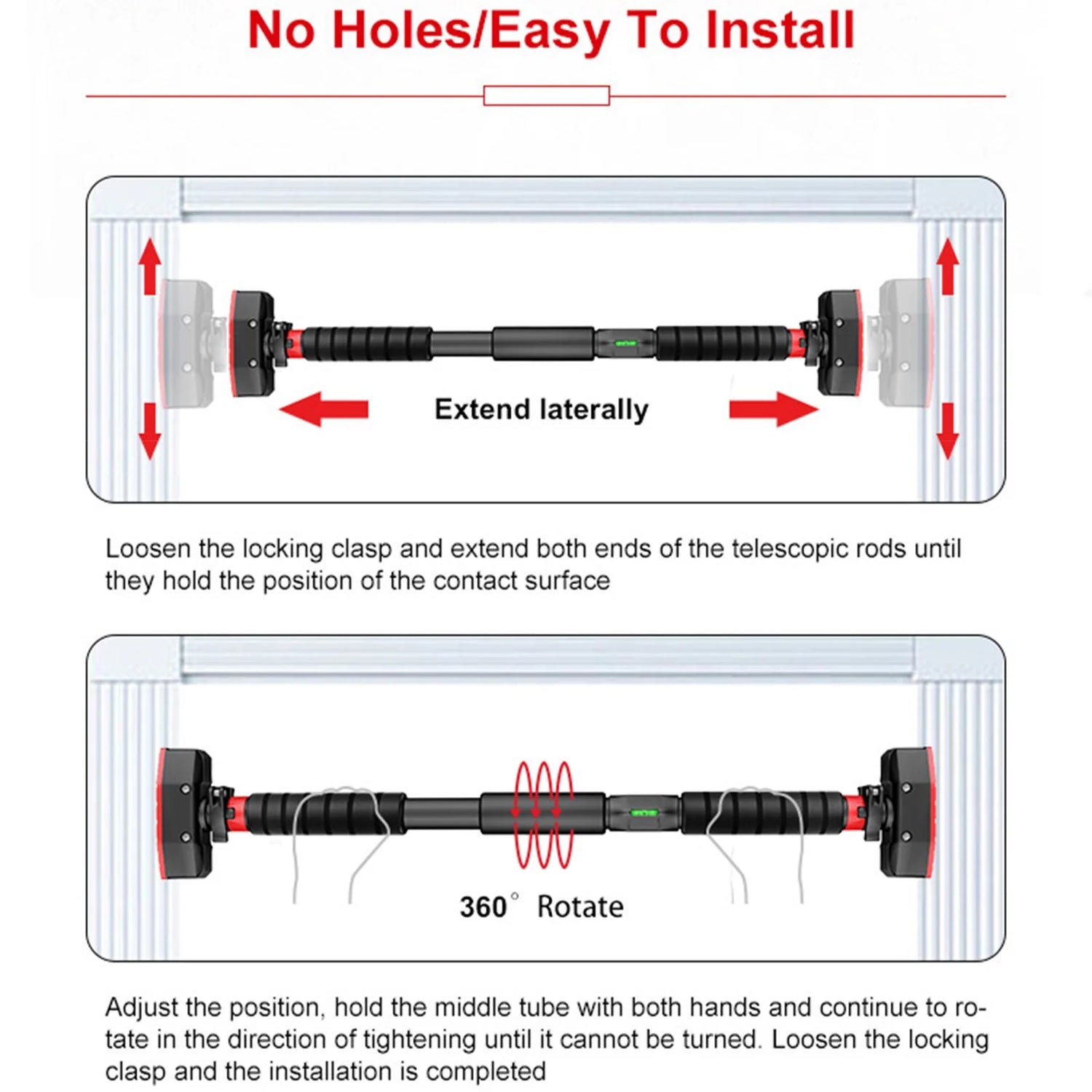 No Holes/Easy To Install

Extend laterally

Loosen the locking clasp and extend both ends of the telescopic rods until they hold the position of the contact surface

360° Rotate

Adjust the position, hold the middle tube with both hands and continue to rotate in the direction of tightening until it cannot be turned. Loosen the locking clasp and the installation is completed