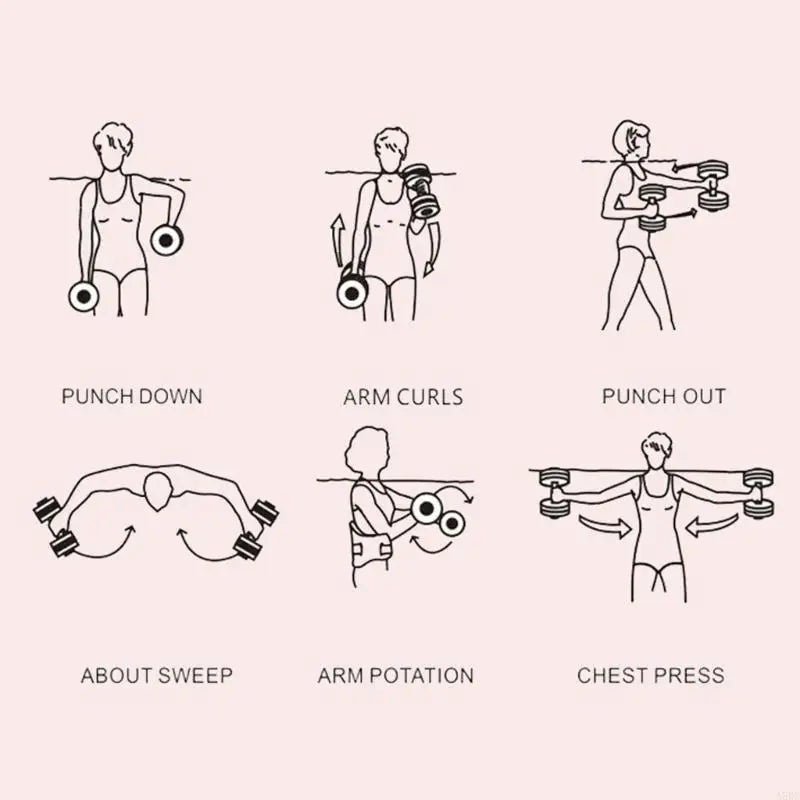 PUNCH DOWN

ARM CURLS

PUNCH OUT

ABOUT SWEEP

ARM POTATION

CHEST PRESS